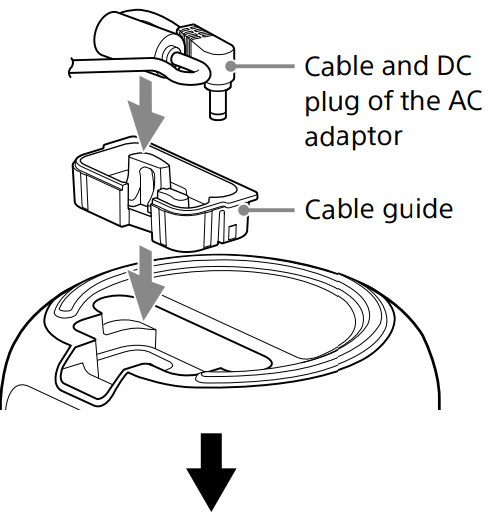 Cable and DC plug of the AC adaptor

Cable guide