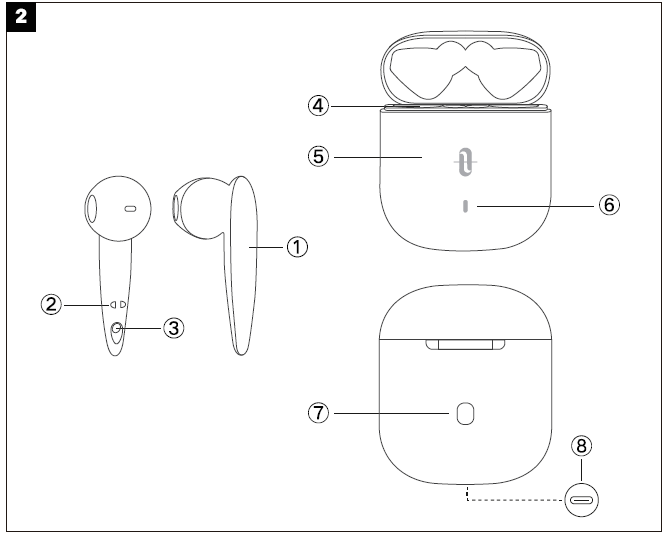 2

④
⑤
⑥
①
②
③
⑦
⑧