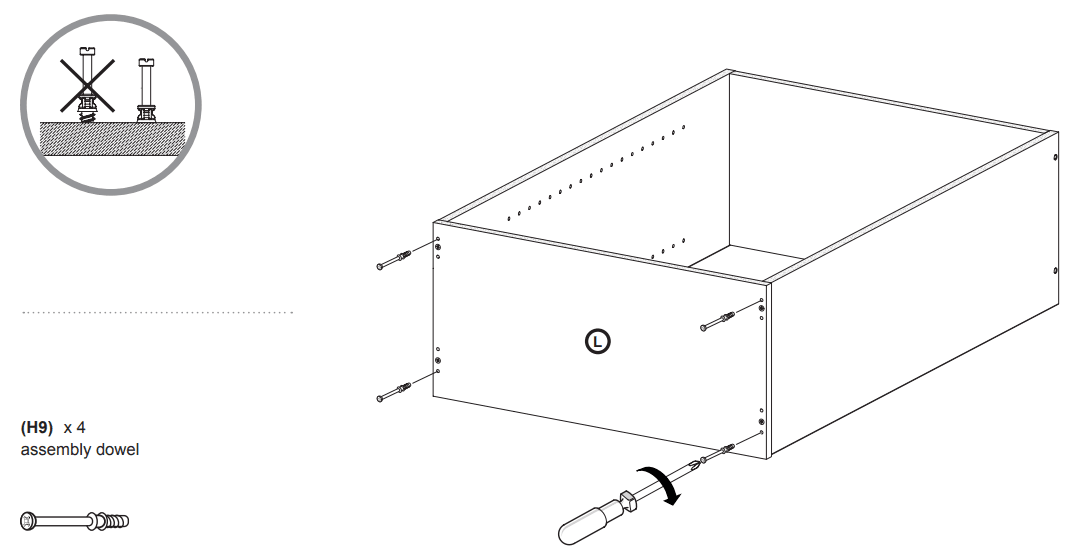 (H9) x 4
assembly dowel

L