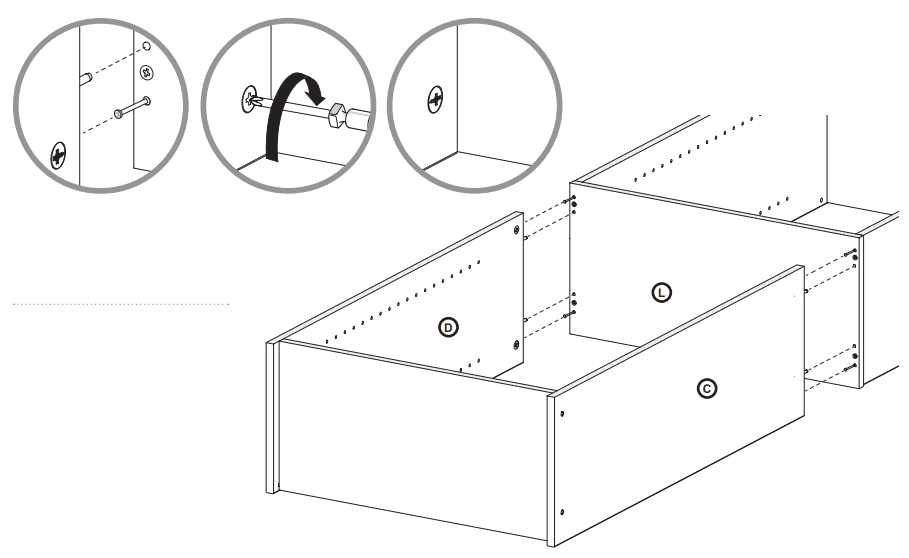 D

L

C