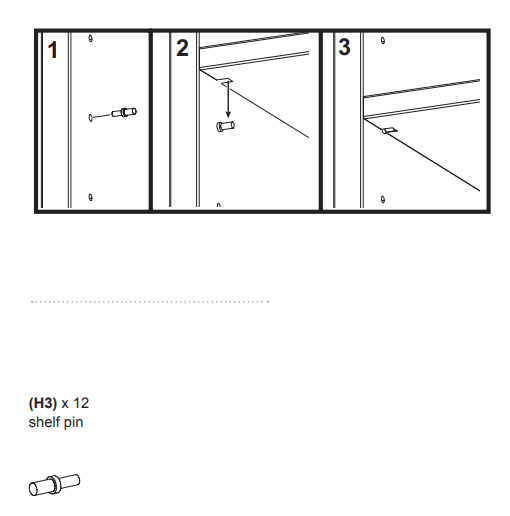 1

2

3

(H3) x 12
shelf pin