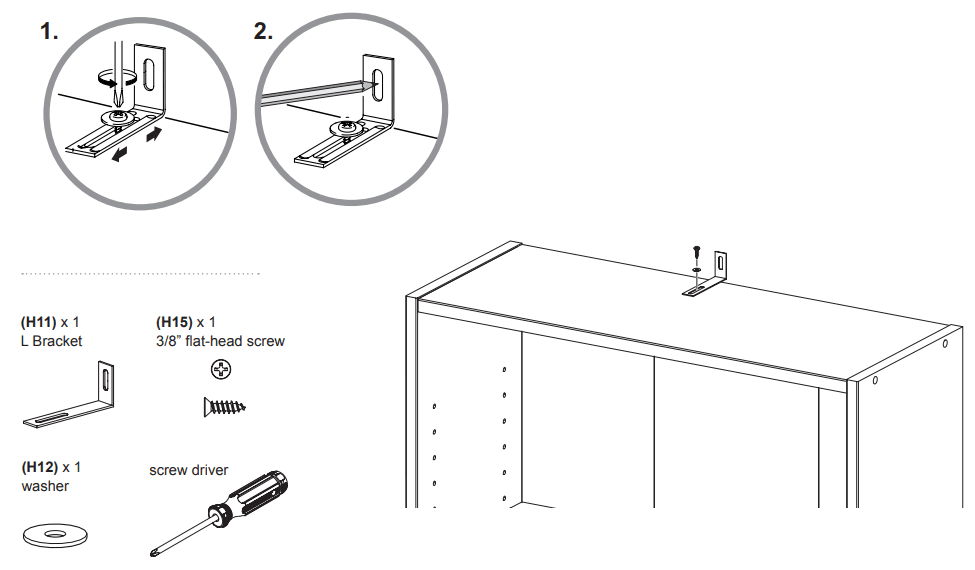 1.

2.

(H11) x 1
L Bracket

(H15) x 1
3/8" flat-head screw

(H12) x 1
washer

screw driver