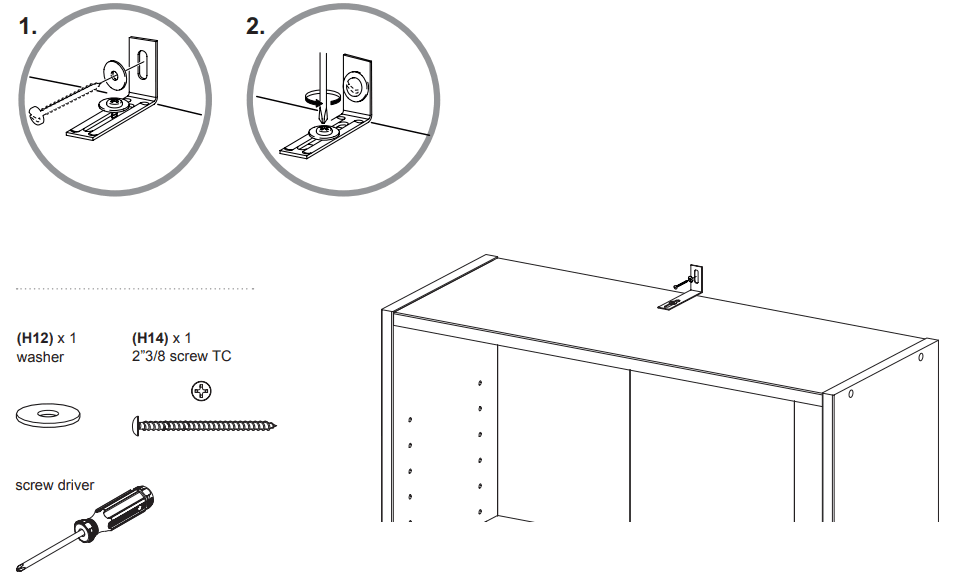 1.

2.

(H12) x 1
washer

(H14) x 1
2"3/8 screw TC

screw driver