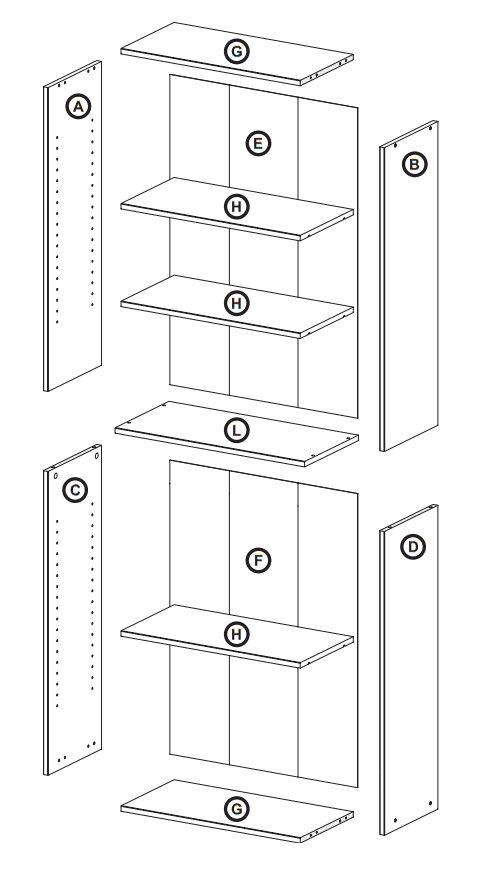 G
A
E
B
H
H
L
C
F
D
H
G