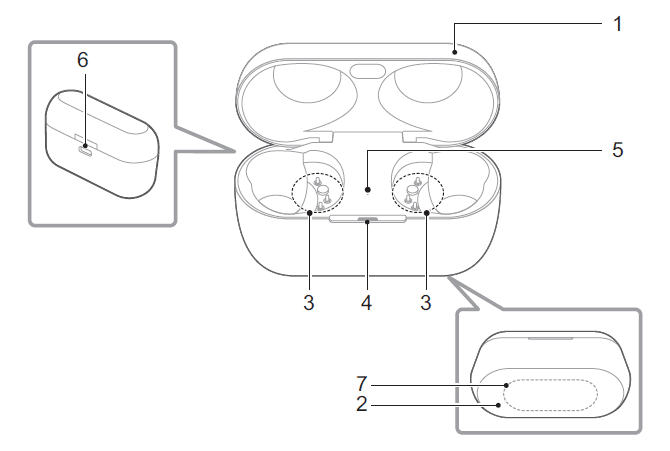 1
6
5
3
4
3
7
2