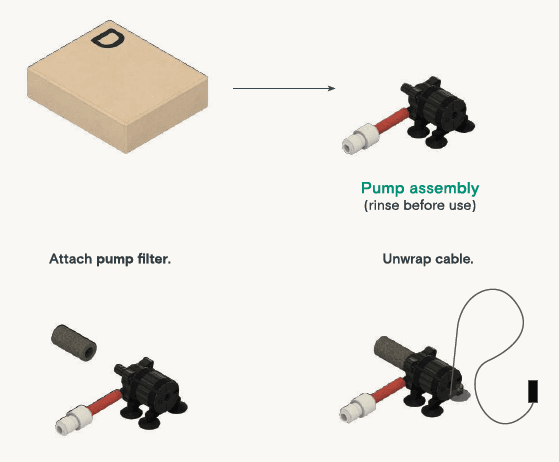 D

Pump assembly
(rinse before use)

Attach pump filter.

Unwrap cable.