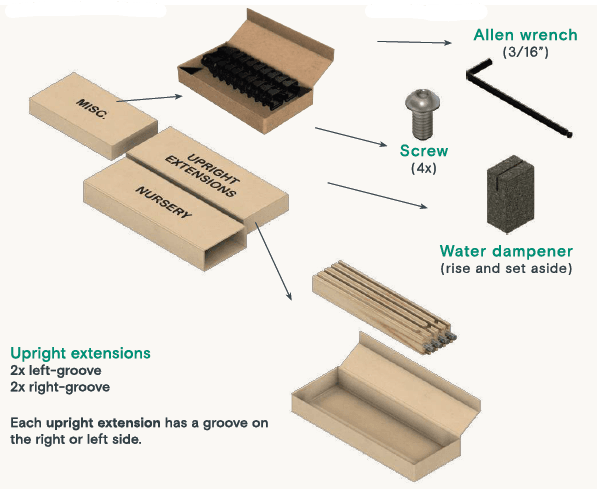 MISC.

UPRIGHT EXTENSIONS

NURSERY

Allen wrench
(3/16")

Screw
(4x)

Water dampener
(rise and set aside)

Upright extensions
2x left-groove
2x right-groove

Each upright extension has a groove on the right or left side.