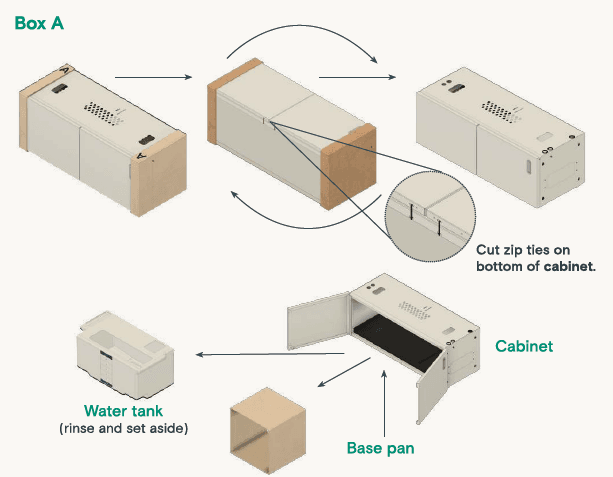 Box A

A

A

Cut zip ties on bottom of cabinet.

Cabinet

Water tank
(rinse and set aside)

Base pan