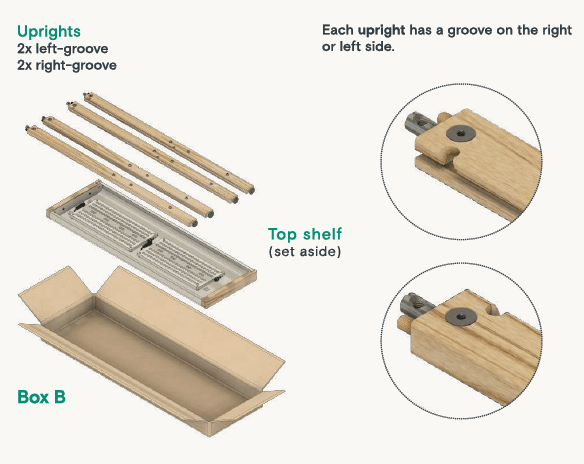 Uprights
2x left-groove
2x right-groove

Each upright has a groove on the right or left side.

Top shelf
(set aside)

Box B