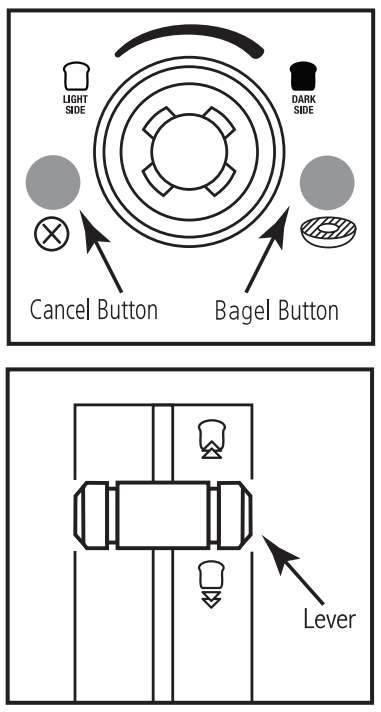 LIGHT SIDE

DARK SIDE

Cancel Button

Bagel Button

Lever