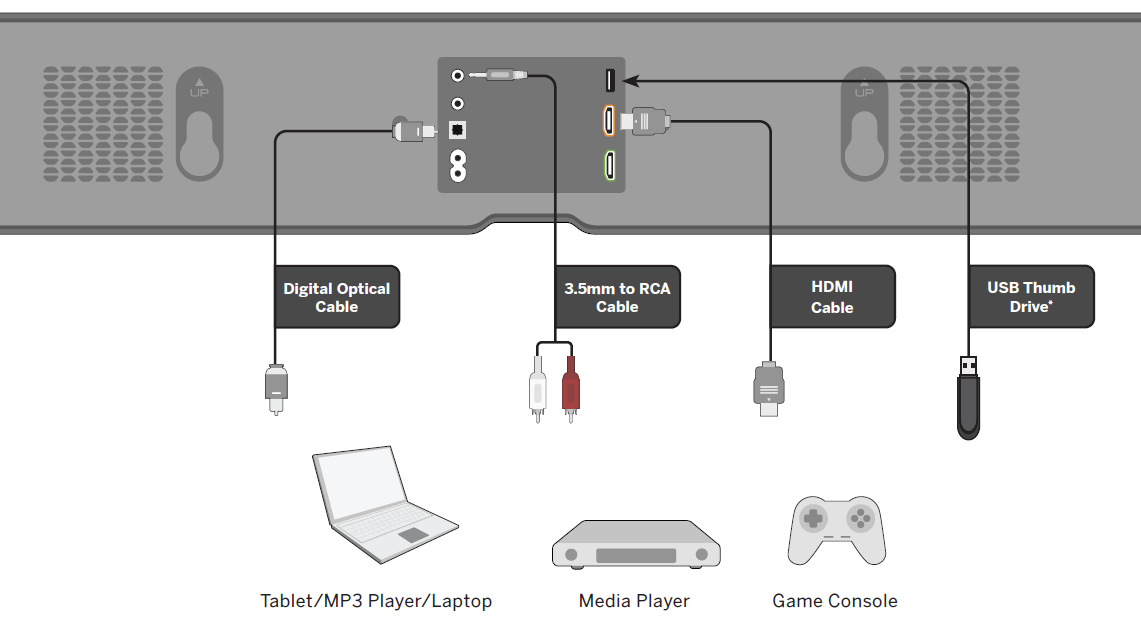 UP

UP

Digital Optical Cable

3.5mm to RCA Cable

HDMI Cable

USB Thumb Drive*

Tablet/MP3 Player/Laptop

Media Player

Game Console