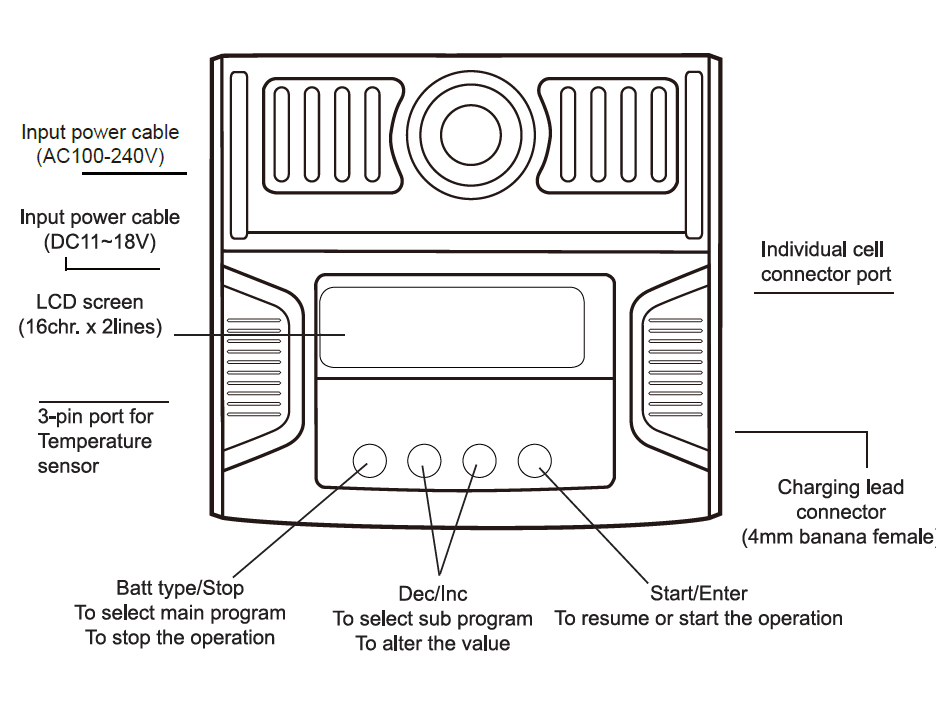 Input power cable
(AC100-240V)

Input power cable
(DC11~18V)

LCD screen
(16chr. x 2lines)

3-pin port for
Temperature
sensor

Individual cell
connector port

Charging lead
connector
(4mm banana female)

Batt type/Stop
To select main program
To stop the operation

Dec/Inc
To select sub program
To alter the value

Start/Enter
To resume or start the operation