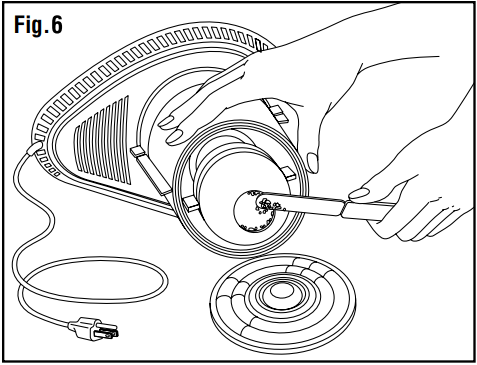 Fig.6