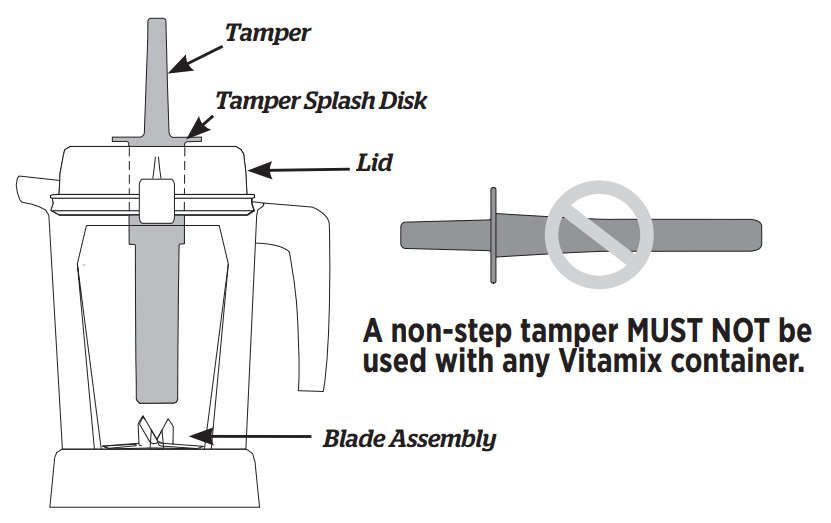 Tamper

Tamper Splash Disk

Lid

Blade Assembly

A non-step tamper MUST NOT be used with any Vitamix container.