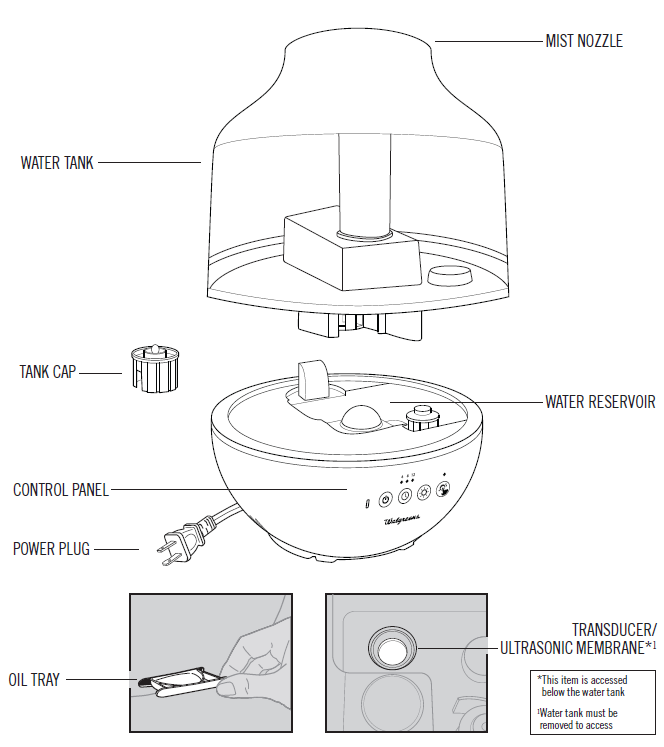 MIST NOZZLE

WATER TANK

TANK CAP

WATER RESERVOIR

CONTROL PANEL

Walgreens

POWER PLUG

OIL TRAY

TRANSDUCER/ ULTRASONIC MEMBRANE*$^1$

*This item is accessed below the water tank

$^1$Water tank must be removed to access