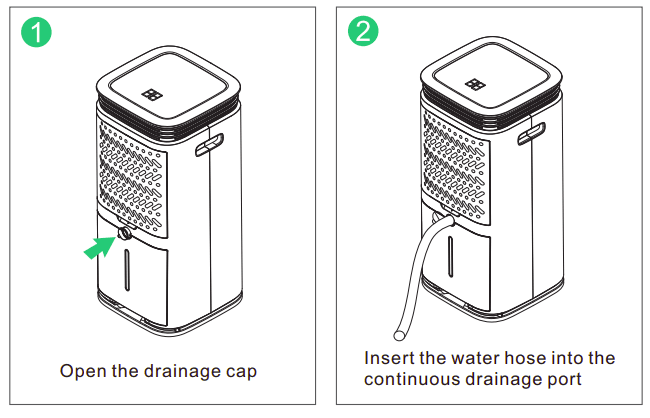 1

Open the drainage cap

2

Insert the water hose into the continuous drainage port