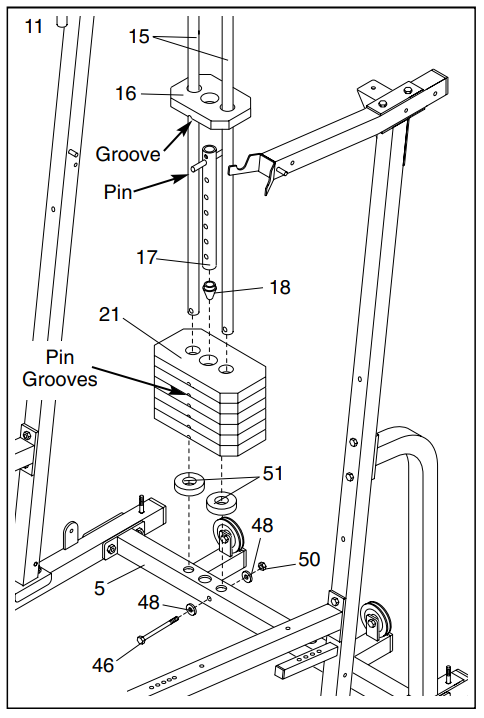 11

15

16

Groove

Pin

17

18

21

Pin Grooves

51

48

50

5

48

46