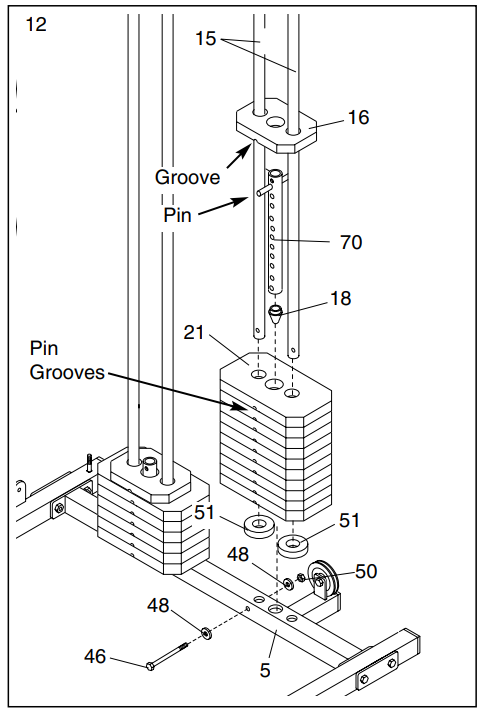 12

15

16

Groove

Pin

70

18

21

Pin Grooves

51

51

48

50

48

46

5