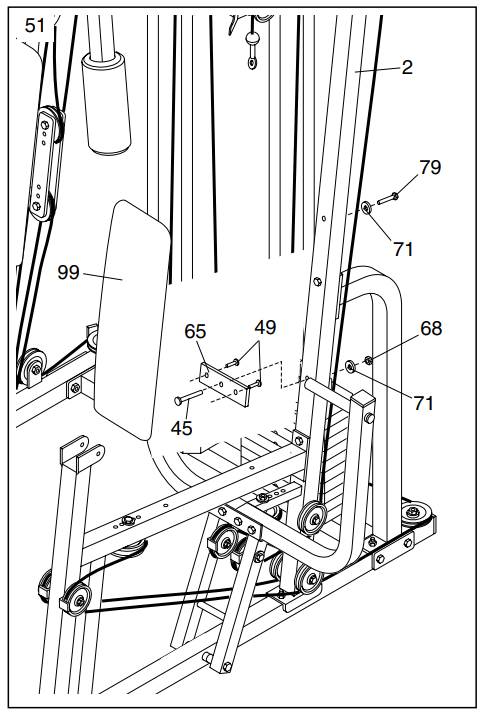 51
2
79
71
99
65
49
68
71
45