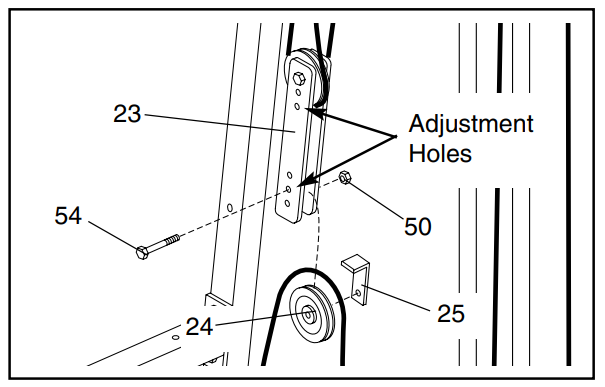 23

Adjustment Holes

54

50

25

24