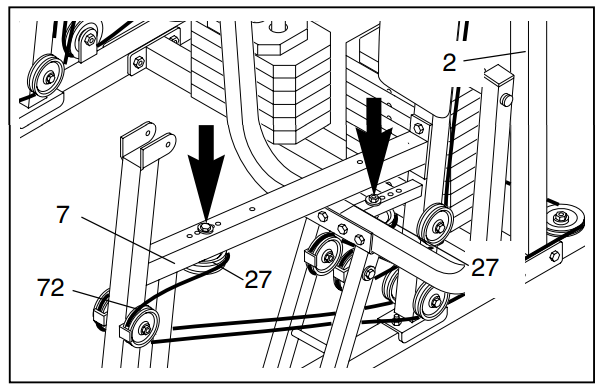 2

7

27

27

72