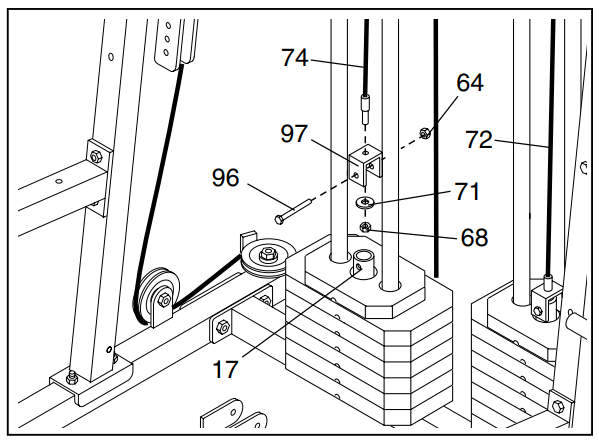 74
64
97
72
96
71
68
17