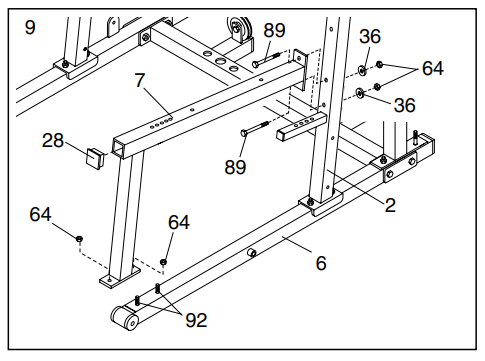 9

89

36

64

7

36

28

89

2

64

64

6

92