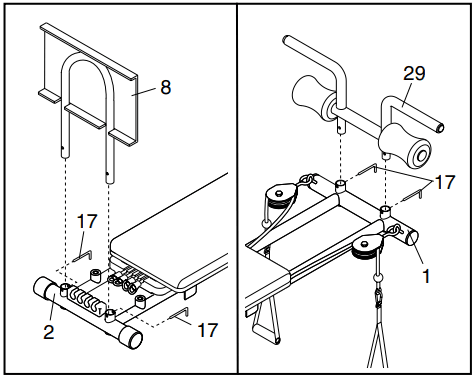 8

17

2

17

29

17

1