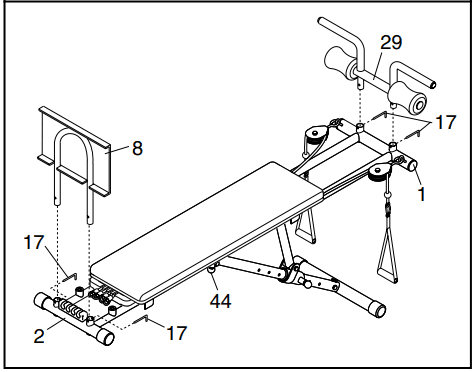 29
17
8
1
17
44
2
17