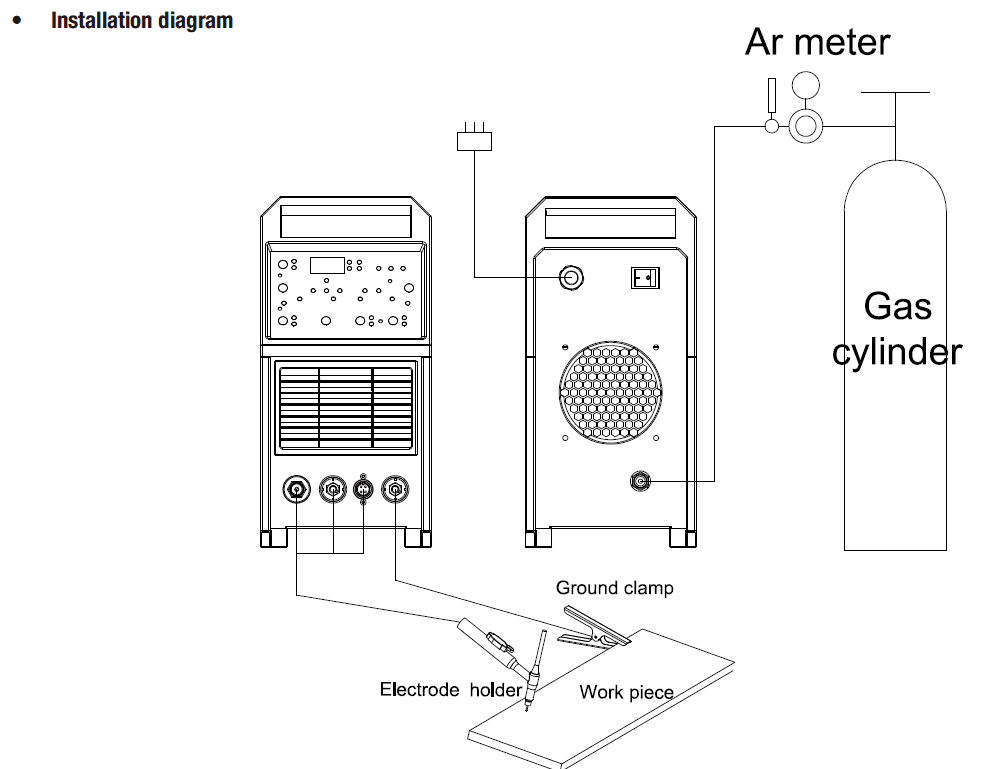 • Installation diagram

Ar meter

Gas cylinder

Ground clamp

Electrode holder

Work piece