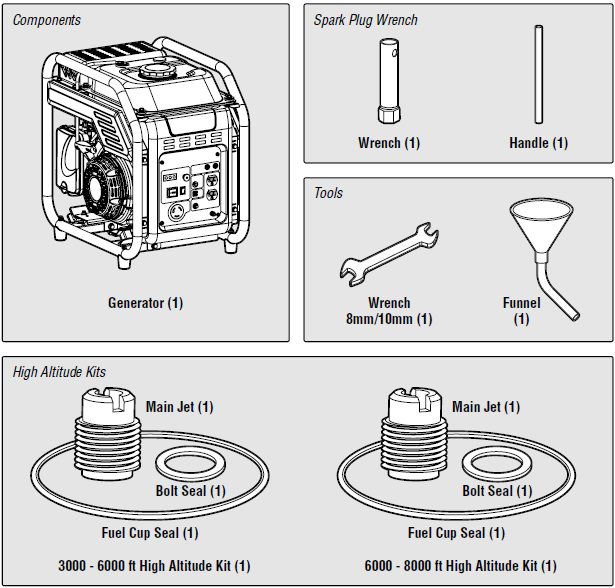 Components

Generator (1)

Spark Plug Wrench

Wrench (1)

Handle (1)

Tools

Wrench
8mm/10mm (1)

Funnel
(1)

High Altitude Kits

Main Jet (1)

Bolt Seal (1)

Fuel Cup Seal (1)

3000 - 6000 ft High Altitude Kit (1)

Main Jet (1)

Bolt Seal (1)

Fuel Cup Seal (1)

6000 - 8000 ft High Altitude Kit (1)