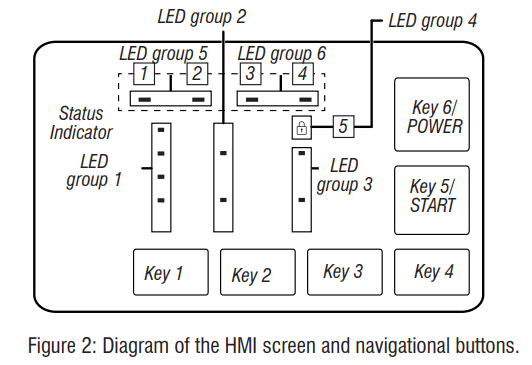 LED group 2

LED group 4

LED group 5

LED group 6

1

2

3

4

Status Indicator

5

Key 6/ POWER

LED group 1

LED group 3

Key 5/ START

Key 1

Key 2

Key 3

Key 4

Figure 2: Diagram of the HMI screen and navigational buttons.