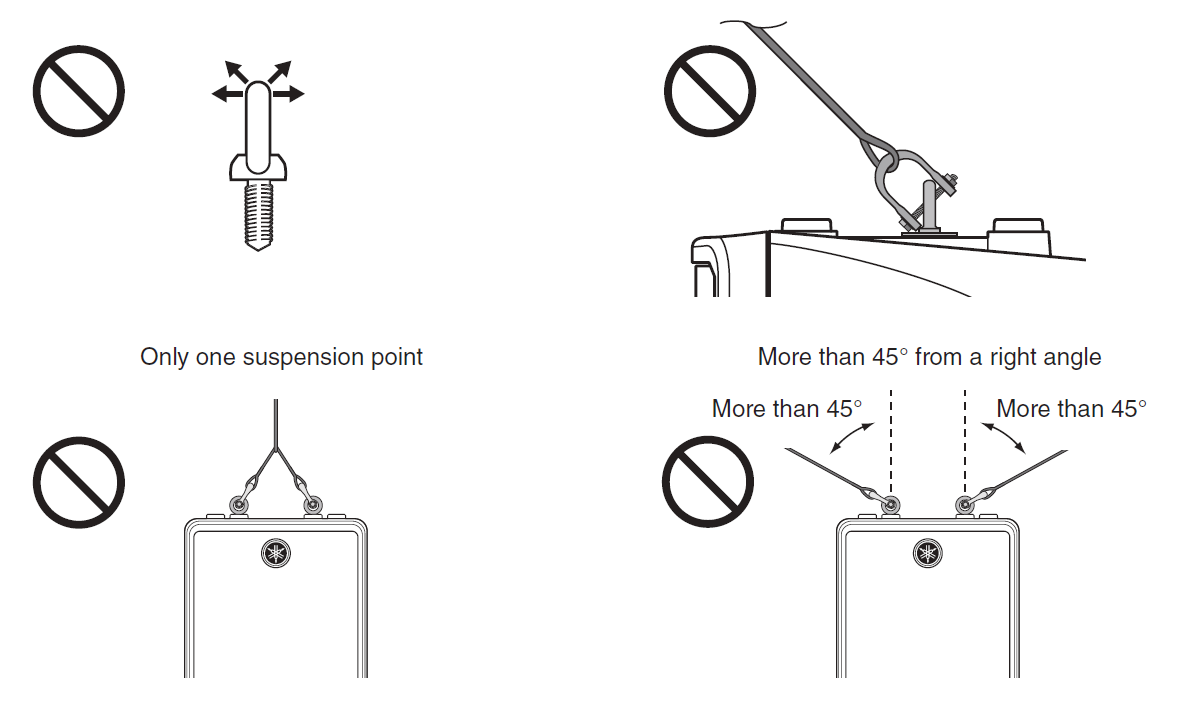 Only one suspension point

More than 45° from a right angle

More than 45°

More than 45°