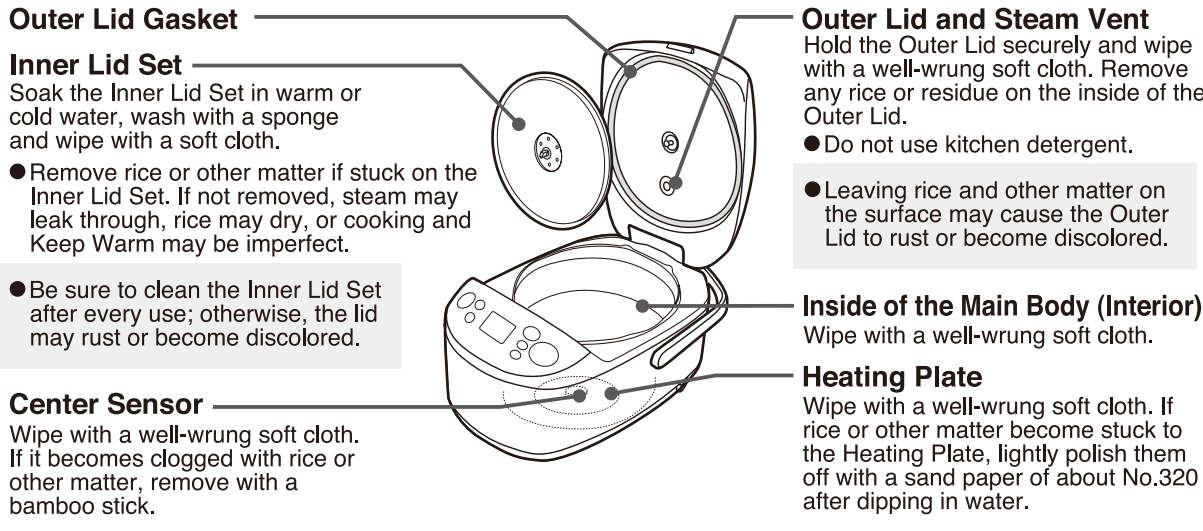 Outer Lid Gasket

Inner Lid Set
Soak the Inner Lid Set in warm or cold water, wash with a sponge and wipe with a soft cloth.

● Remove rice or other matter if stuck on the Inner Lid Set. If not removed, steam may leak through, rice may dry, or cooking and Keep Warm may be imperfect.

● Be sure to clean the Inner Lid Set after every use; otherwise, the lid may rust or become discolored.

Center Sensor
Wipe with a well-wrung soft cloth. If it becomes clogged with rice or other matter, remove with a bamboo stick.

Outer Lid and Steam Vent
Hold the Outer Lid securely and wipe with a well-wrung soft cloth. Remove any rice or residue on the inside of the Outer Lid.

● Do not use kitchen detergent.

● Leaving rice and other matter on the surface may cause the Outer Lid to rust or become discolored.

Inside of the Main Body (Interior)
Wipe with a well-wrung soft cloth.

Heating Plate
Wipe with a well-wrung soft cloth. If rice or other matter become stuck to the Heating Plate, lightly polish them off with a sand paper of about No.320 after dipping in water.