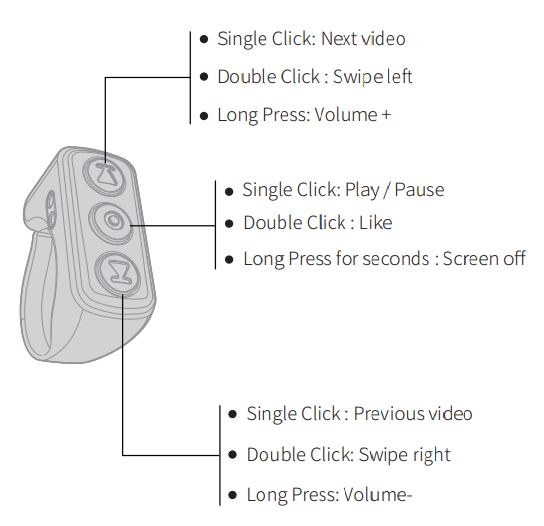 • Single Click: Next video
• Double Click : Swipe left
• Long Press: Volume +

• Single Click: Play / Pause
• Double Click : Like
• Long Press for seconds : Screen off

• Single Click : Previous video
• Double Click: Swipe right
• Long Press: Volume-