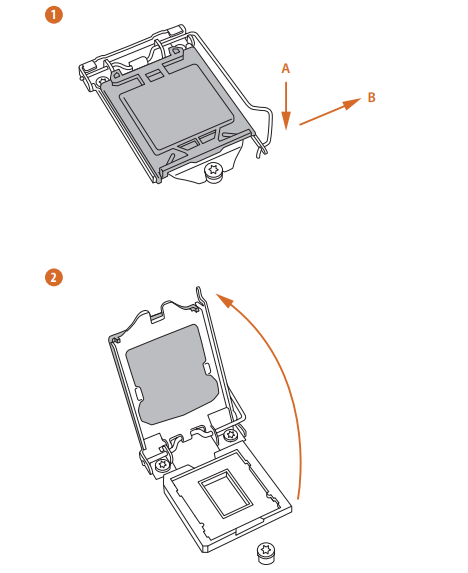 1

A

B

2