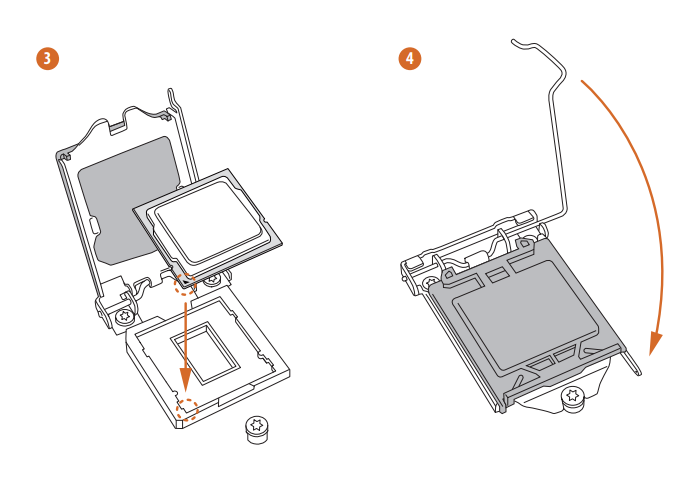 3

4