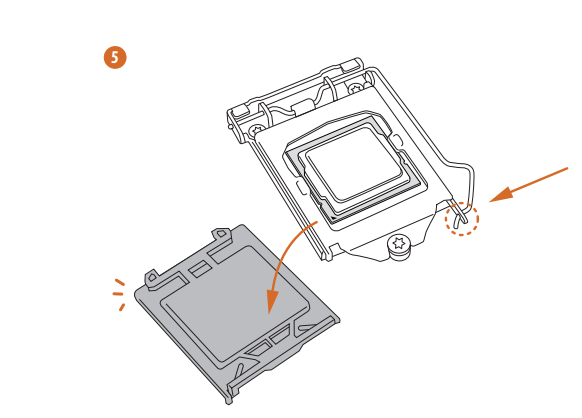 5