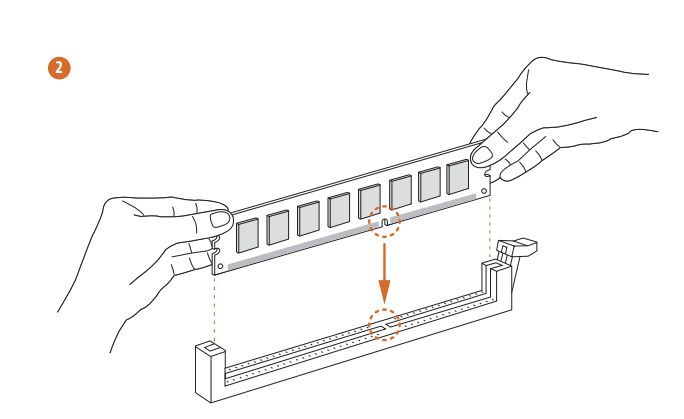 2