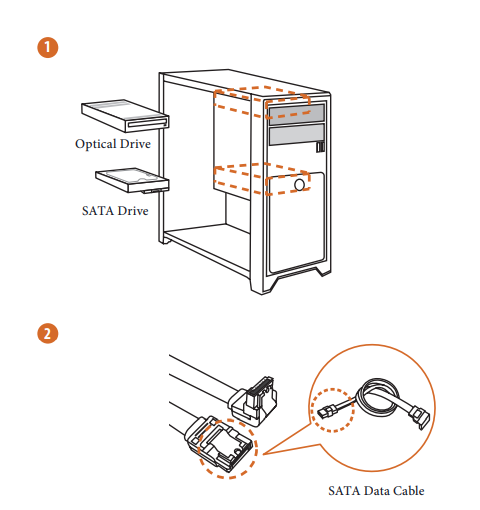 1

Optical Drive

SATA Drive

2

SATA Data Cable