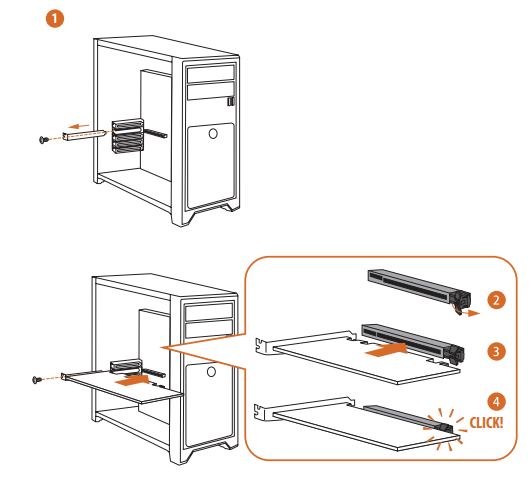 1

2

3

4

CLICK!