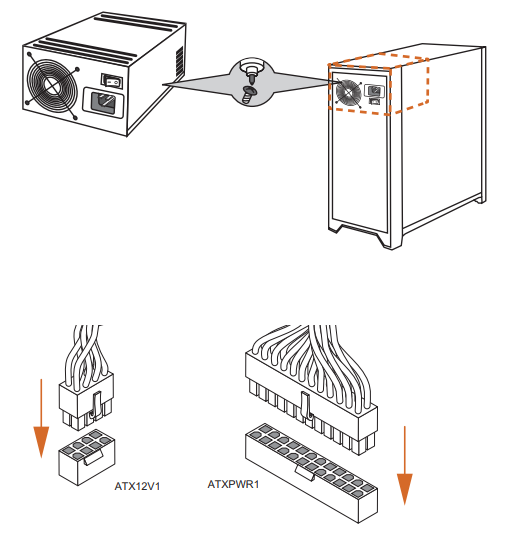 ATX12V1

ATXPWR1