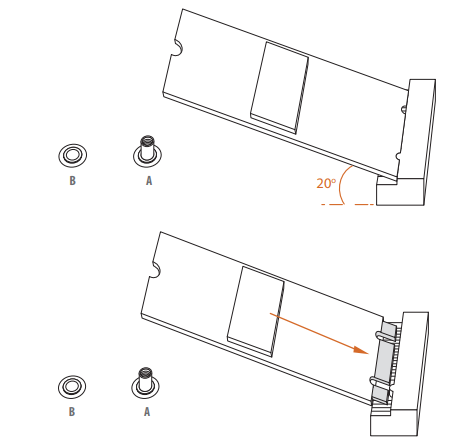 B
A
20°
B
A