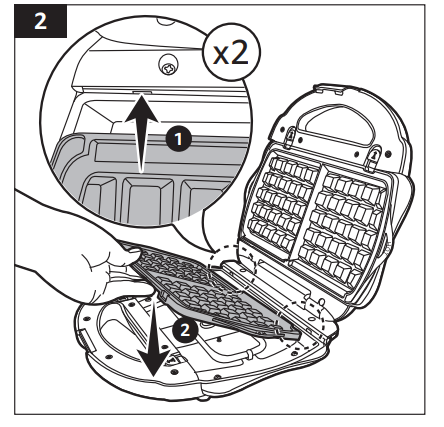 2

x2

1

2