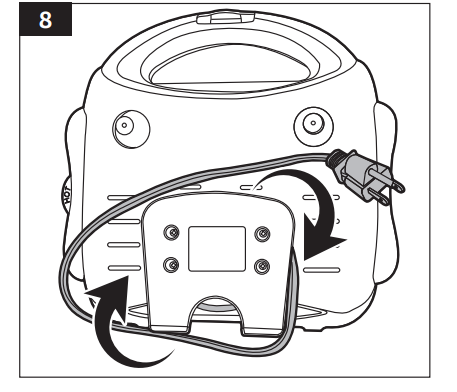 8

HOT