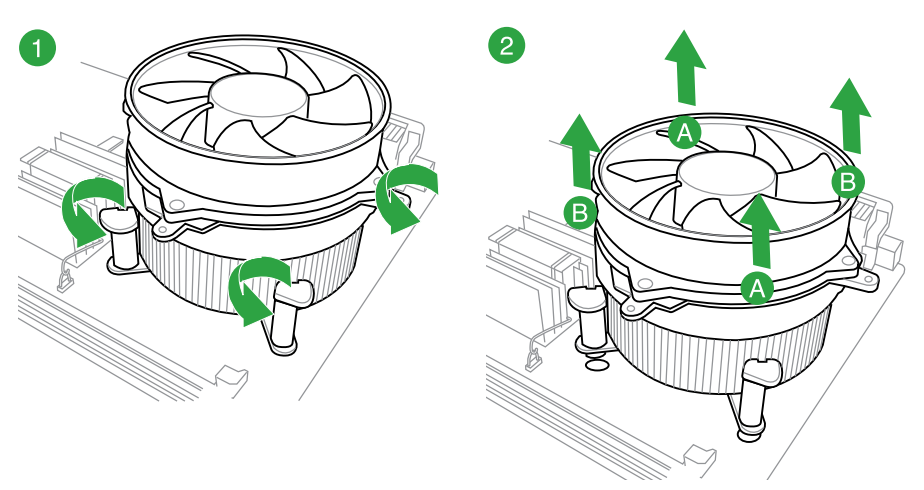 1

2

A

B

B

A