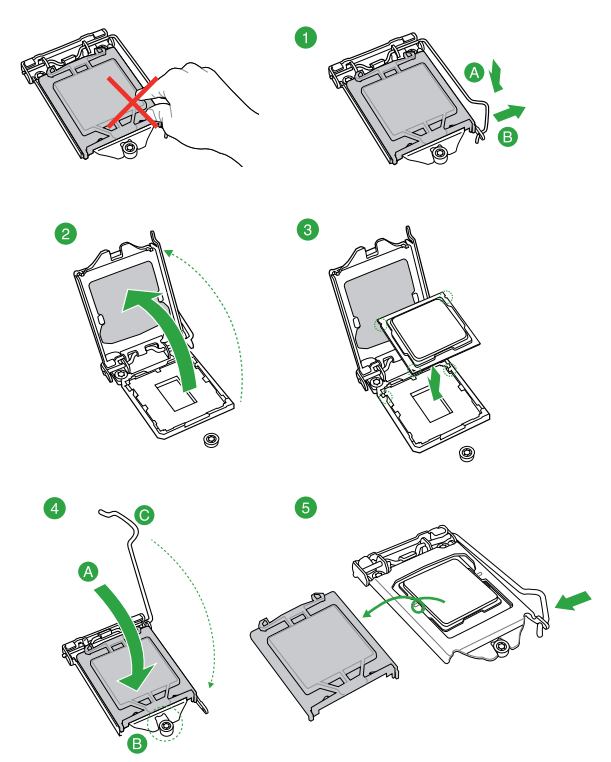 1
A
B
2
3
4
C
A
B
5