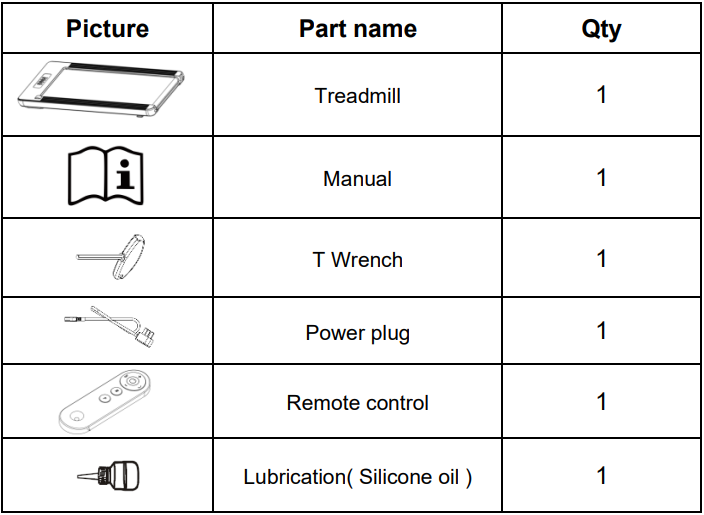 | Picture | Part name | Qty |
|---|---|---|
| | Treadmill | 1 |
| | Manual | 1 |
| | T Wrench | 1 |
| | Power plug | 1 |
| | Remote control | 1 |
| | Lubrication( Silicone oil ) | 1 |