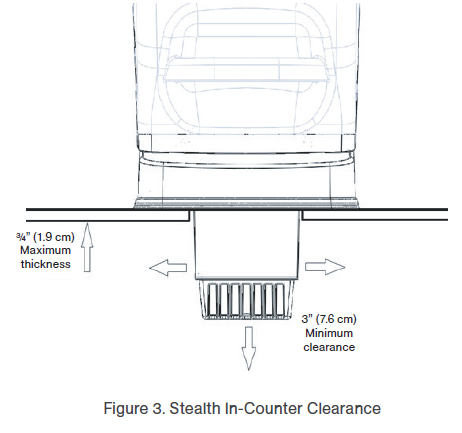 ¾" (1.9 cm)
Maximum
thickness

3" (7.6 cm)
Minimum
clearance

Figure 3. Stealth In-Counter Clearance