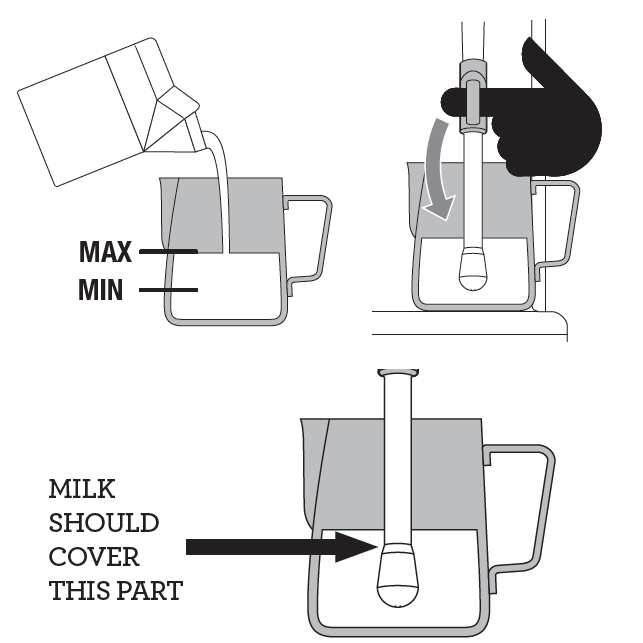 MAX
MIN

MILK
SHOULD
COVER
THIS PART